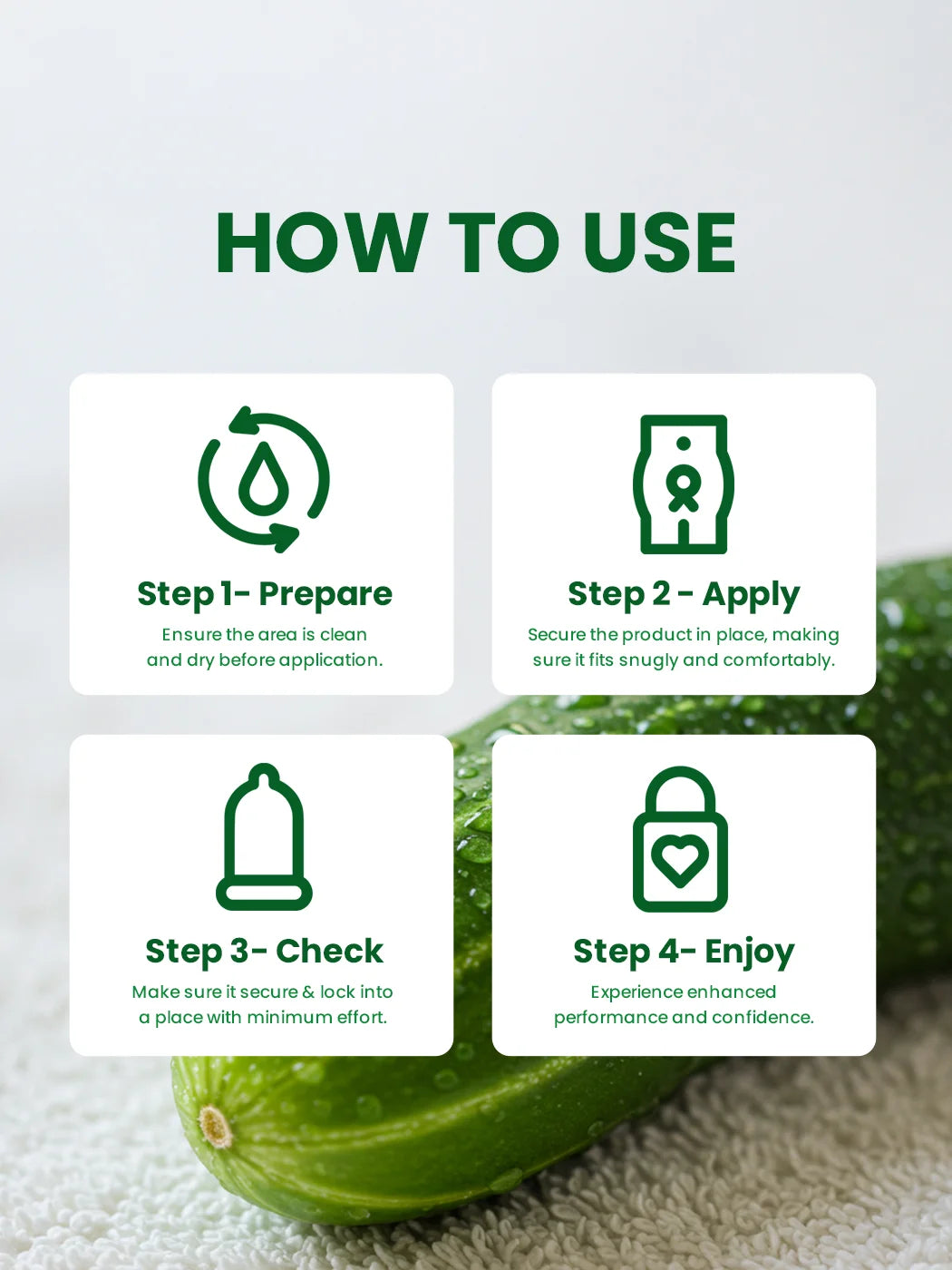 HOW TO USE

Step 1- Prepare
Ensure the area is clean and dry before application.

Step 2 - Apply
Secure the product in place, making sure it fits snugly and comfortably.

Step 3- Check
Make sure it secure & lock into a place with minimum effort.

Step 4- Enjoy
Experience enhanced performance and confidence.